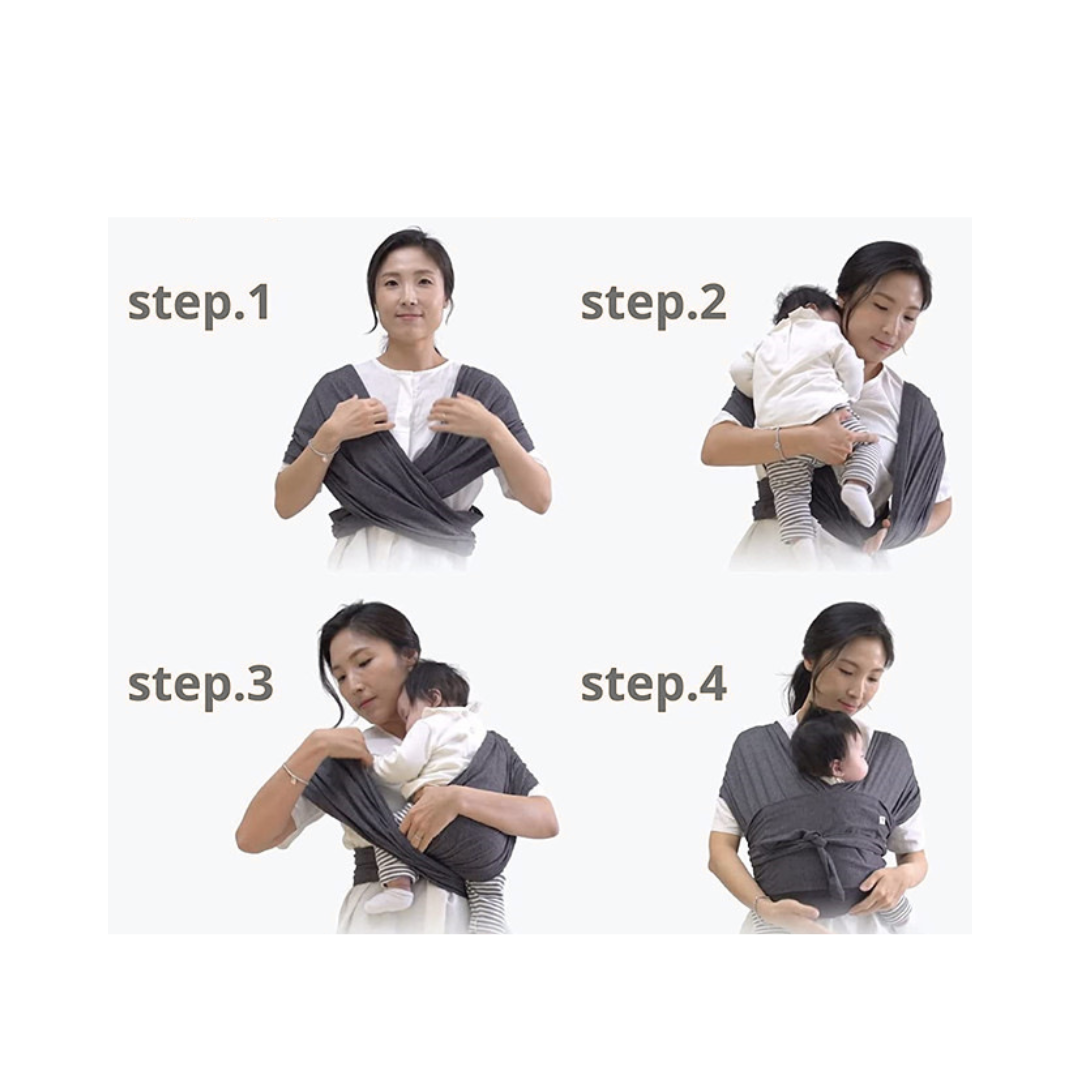 step.1

step.2

step.3

step.4